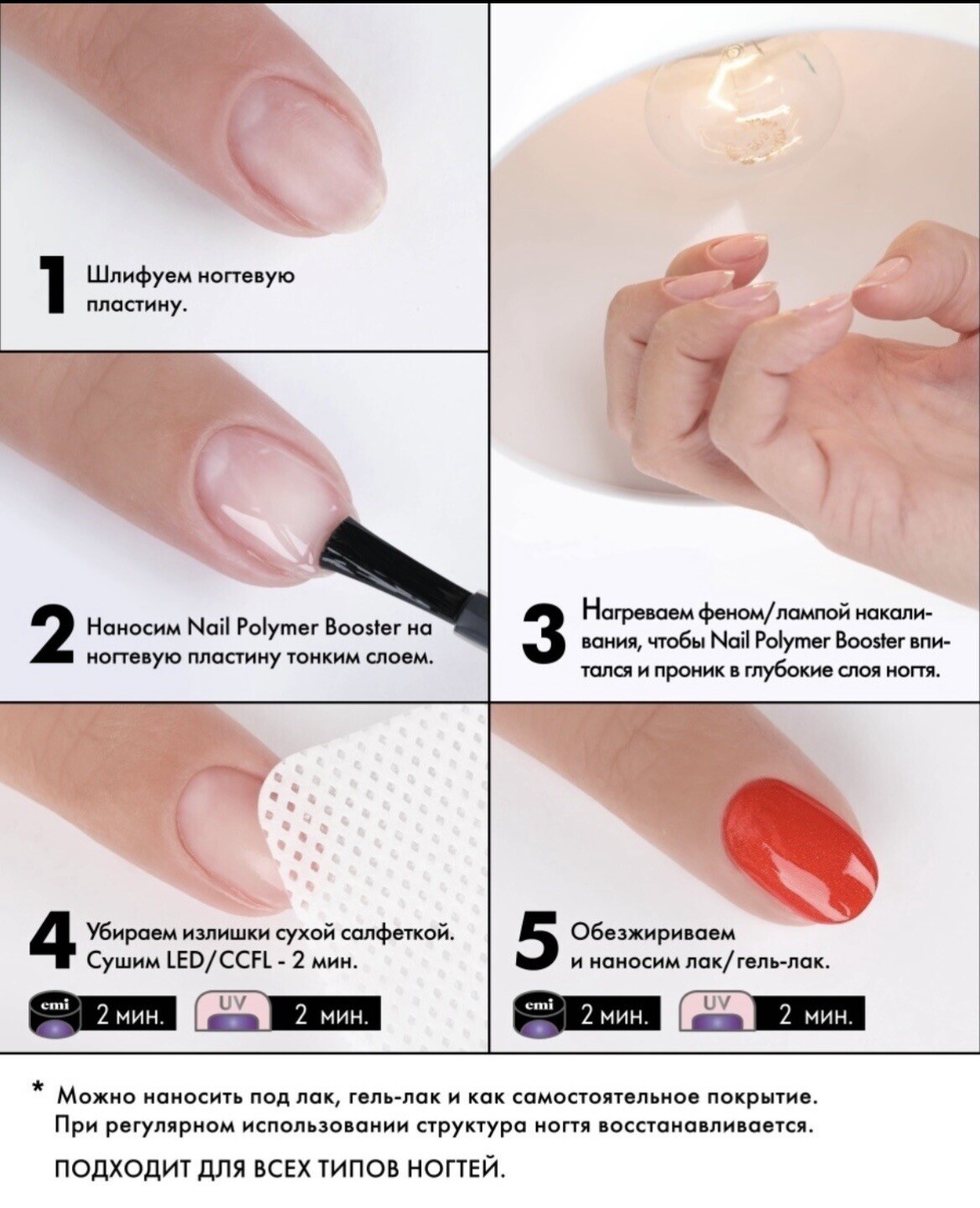 1 Шлифуем ногтевую пластину.

2 Наносим Nail Polymer Booster на ногтевую пластину тонким слоем.

3 Нагреваем феном/лампой накаливания, чтобы Nail Polymer Booster впитался и проник в глубокие слоя ногтя.

4 Убираем излишки сухой салфеткой. Сушим LED/CCFL - 2 мин.

emi 2 мин. UV 2 мин.

5 Обезжириваем и наносим лак/гель-лак.

emi 2 мин. UV 2 мин.

* Можно наносить под лак, гель-лак и как самостоятельное покрытие. При регулярном использовании структура ногтя восстанавливается.

ПОДХОДИТ ДЛЯ ВСЕХ ТИПОВ НОГТЕЙ.